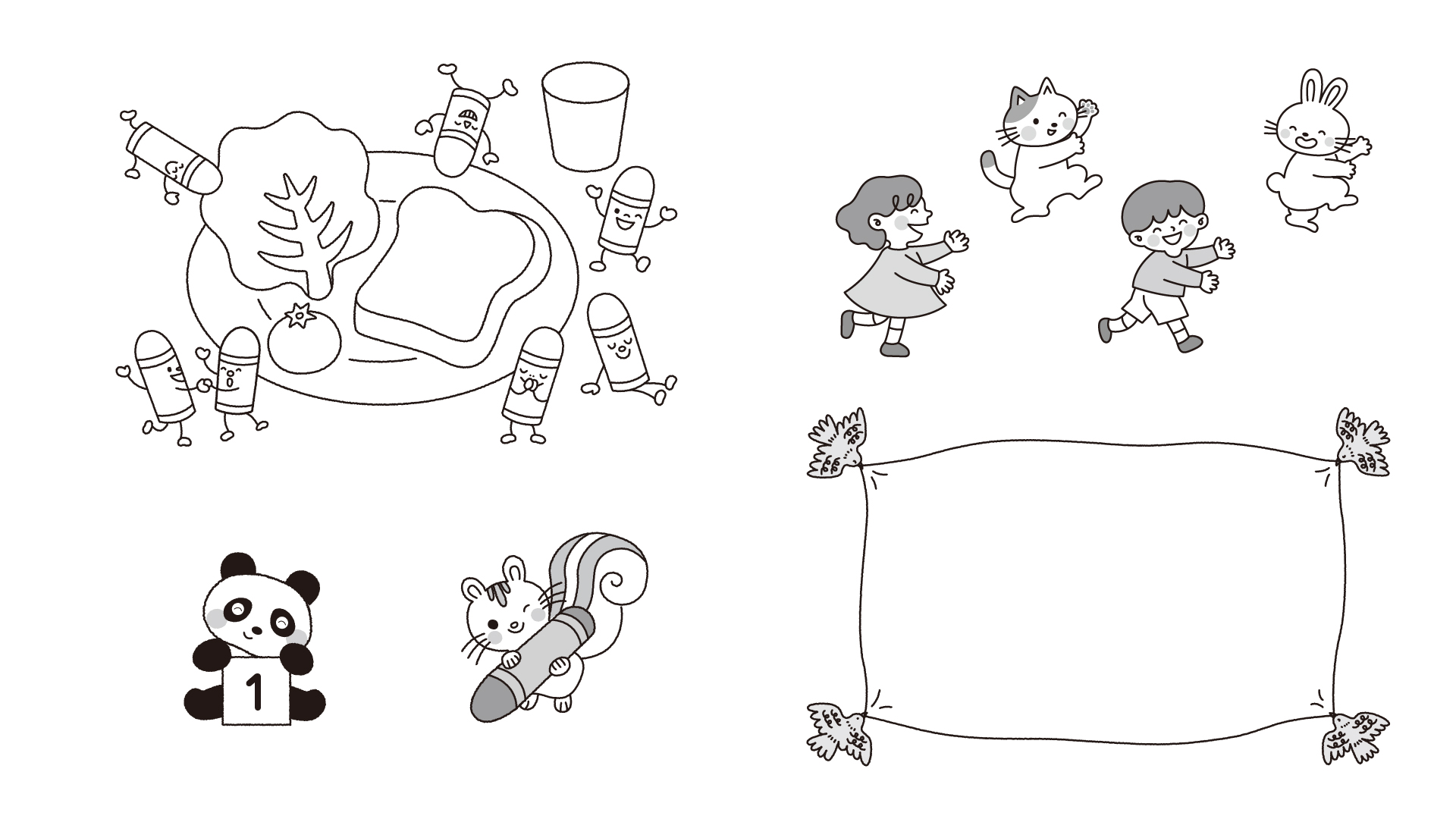 1